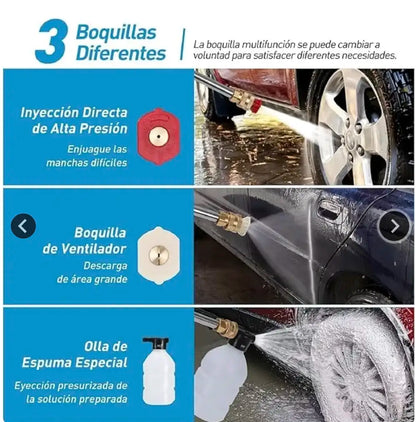 3 Boquillas Diferentes

La boquilla multifunción se puede cambiar a voluntad para satisfacer diferentes necesidades.

Inyección Directa de Alta Presión

Enjuague las manchas difíciles

Boquilla de Ventilador

Descarga de área grande

Olla de Espuma Especial

Eyección presurizada de la solución preparada